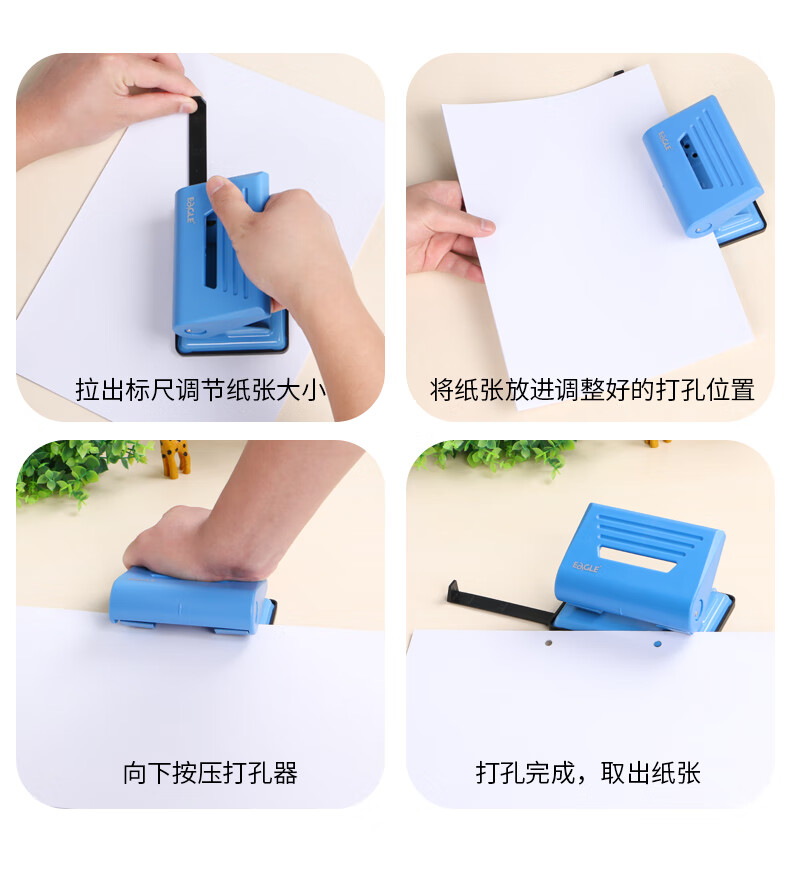 EAGLE

拉出标尺调节纸张大小

EAGLE

将纸张放进调整好的打孔位置

向下按压打孔器

EAGLE

打孔完成，取出纸张