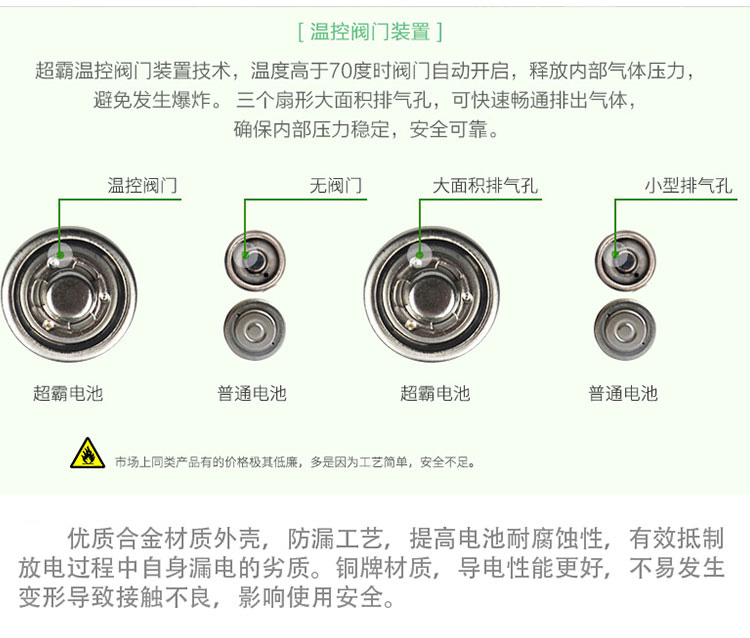 [ 温控阀门装置 ]

超霸温控阀门装置技术，温度高于70度时阀门自动开启，释放内部气体压力，避免发生爆炸。 三个扇形大面积排气孔，可快速畅通排出气体，确保内部压力稳定，安全可靠。

温控阀门

无阀门

大面积排气孔

小型排气孔

超霸电池

普通电池

超霸电池

普通电池

市场上同类产品有的价格极其低廉，多是因为工艺简单，安全不足。

优质合金材质外壳，防漏工艺，提高电池耐腐蚀性，有效抵制放电过程中自身漏电的劣质。铜牌材质，导电性能更好，不易发生变形导致接触不良，影响使用安全。