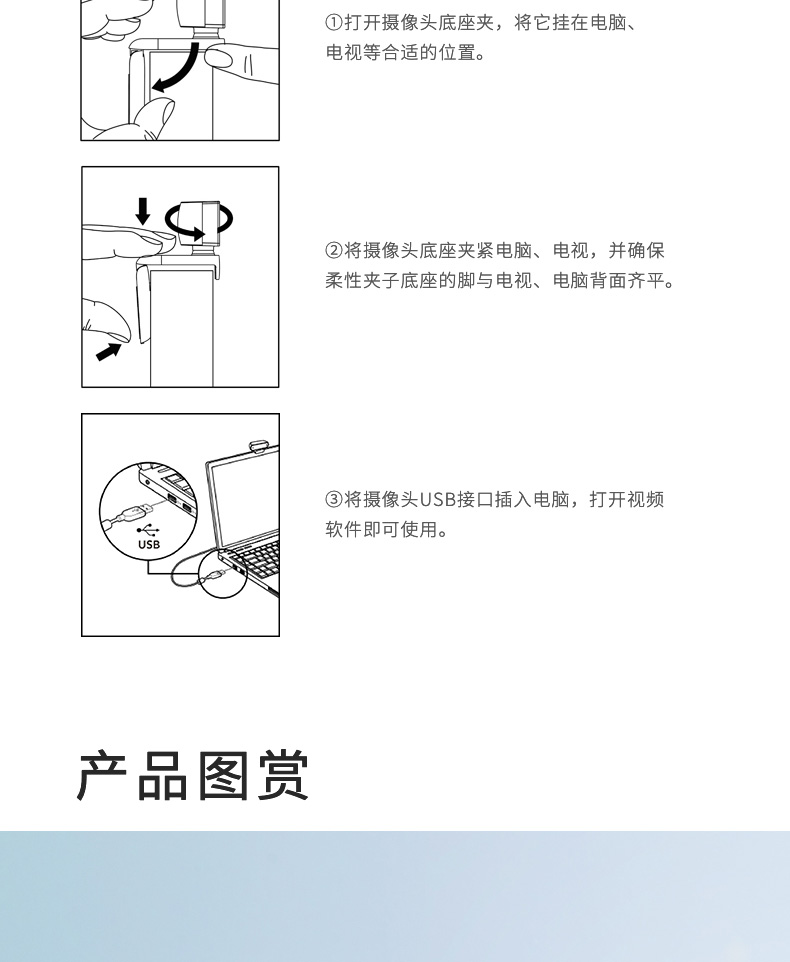 ①打开摄像头底座夹，将它挂在电脑、电视等合适的位置。

②将摄像头底座夹紧电脑、电视，并确保柔性夹子底座的脚与电视、电脑背面齐平。

USB

③将摄像头USB接口插入电脑，打开视频软件即可使用。

产品图赏