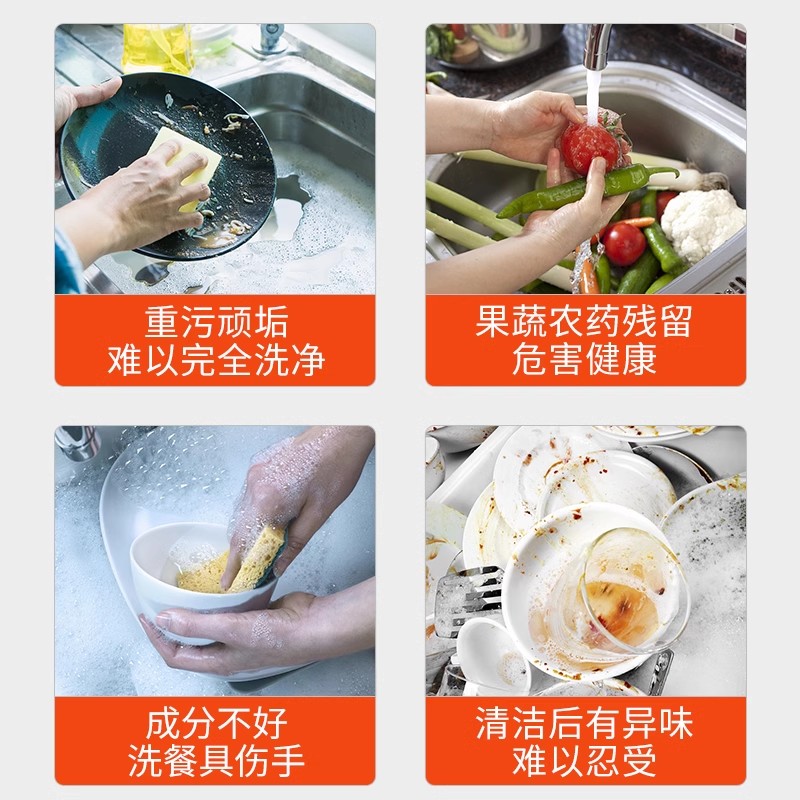 重污顽垢
难以完全洗净

果蔬农药残留
危害健康

成分不好
洗餐具伤手

清洁后有异味
难以忍受