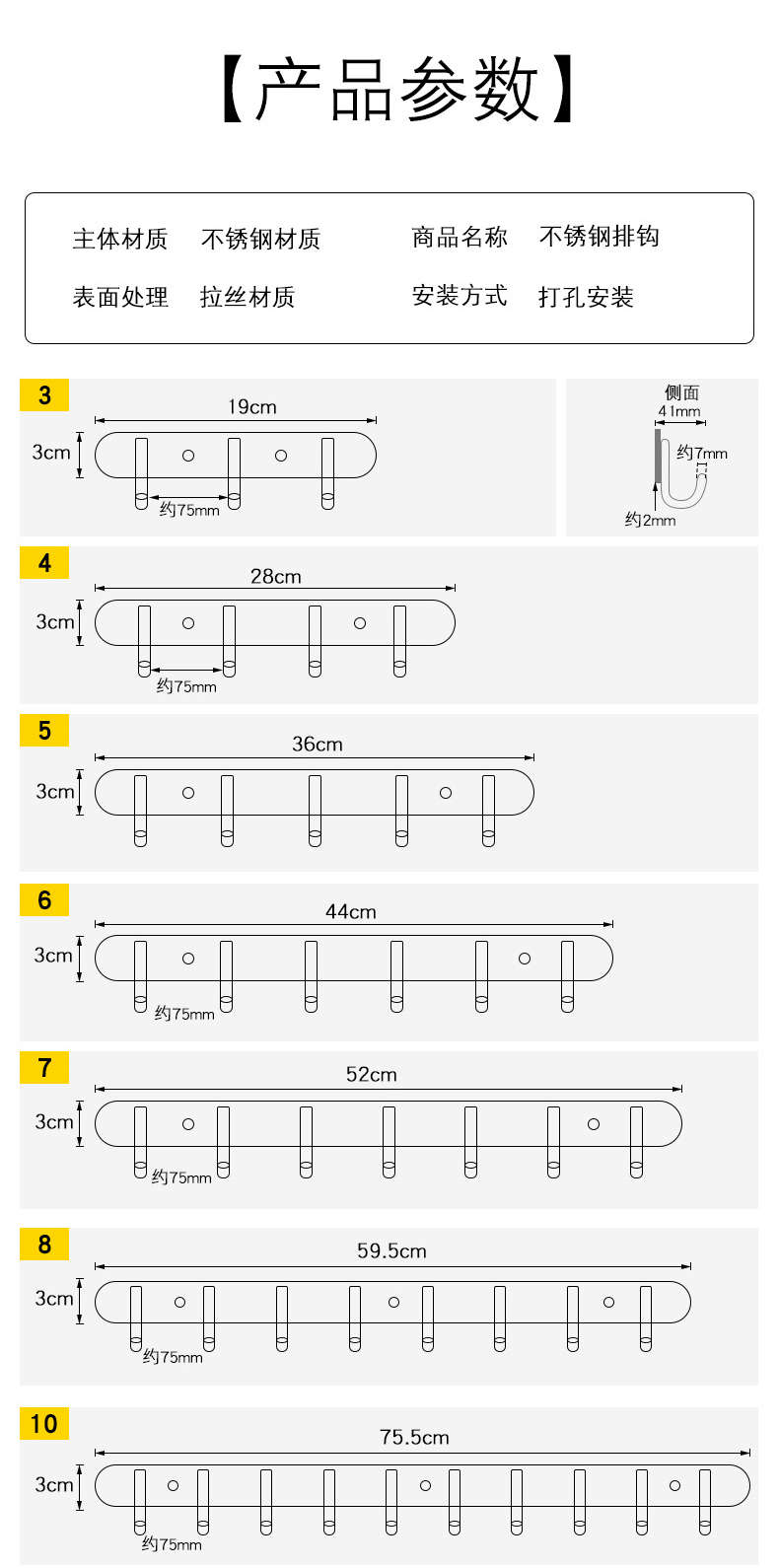 【产品参数】

主体材质 不锈钢材质
商品名称 不锈钢排钩
表面处理 拉丝材质
安装方式 打孔安装

3
19cm
3cm
约75mm

侧面
41mm
约7mm
约2mm

4
28cm
3cm
约75mm

5
36cm
3cm

6
44cm
3cm
约75mm

7
52cm
3cm
约75mm

8
59.5cm
3cm
约75mm

10
75.5cm
3cm
约75mm