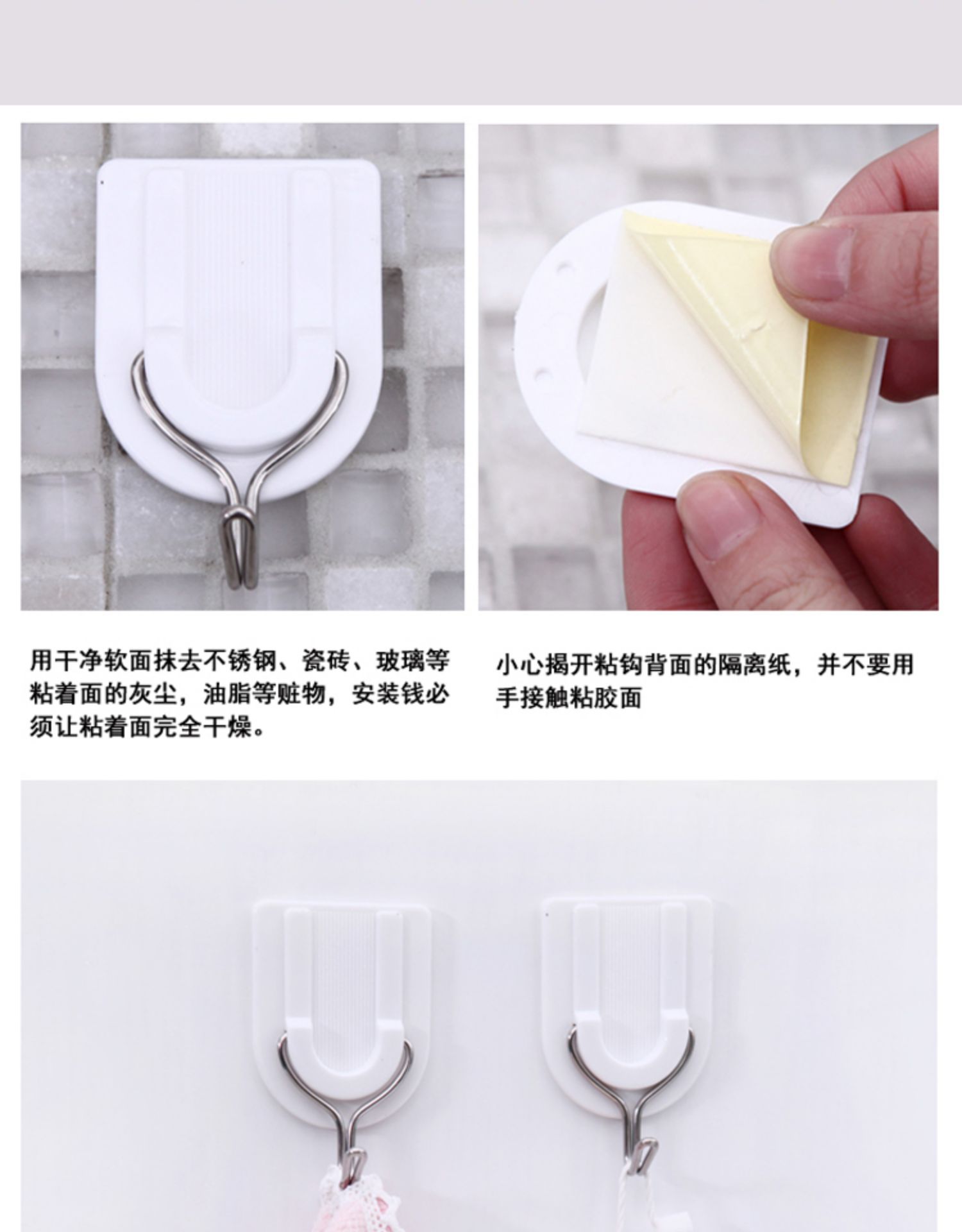 用干净软面抹去不锈钢、瓷砖、玻璃等粘着面的灰尘，油脂等赃物，安装钱必须让粘着面完全干燥。

小心揭开粘钩背面的隔离纸，并不要用手接触粘胶面