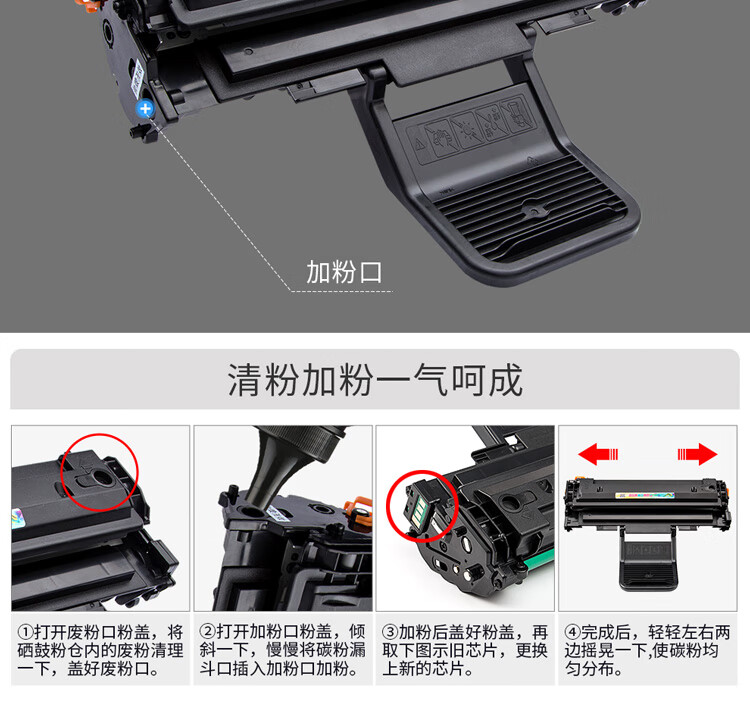 加粉口

清粉加粉一气呵成

①打开废粉口粉盖，将硒鼓粉仓内的废粉清理一下，盖好废粉口。

②打开加粉口粉盖，倾斜一下，慢慢将碳粉漏斗口插入加粉口加粉。

③加粉后盖好粉盖，再取下图示旧芯片，更换上新的芯片。

④完成后，轻轻左右两边摇晃一下,使碳粉均匀分布。