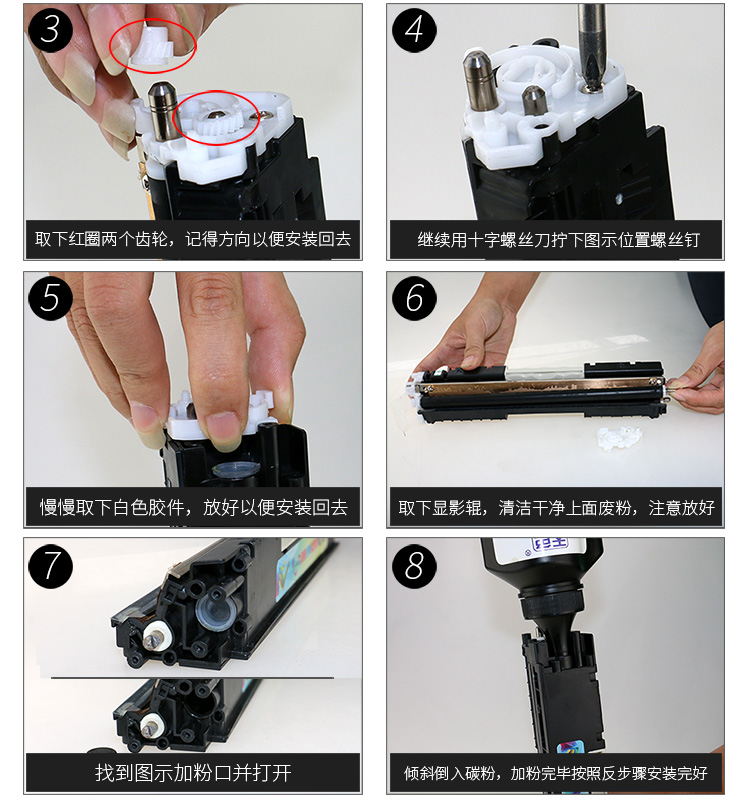 3

取下红圈两个齿轮，记得方向以便安装回去

4

继续用十字螺丝刀拧下图示位置螺丝钉

5

慢慢取下白色胶件，放好以便安装回去

6

取下显影辊，清洁干净上面废粉，注意放好

7

找到图示加粉口并打开

8

倾斜倒入碳粉，加粉完毕按照反步骤安装完好