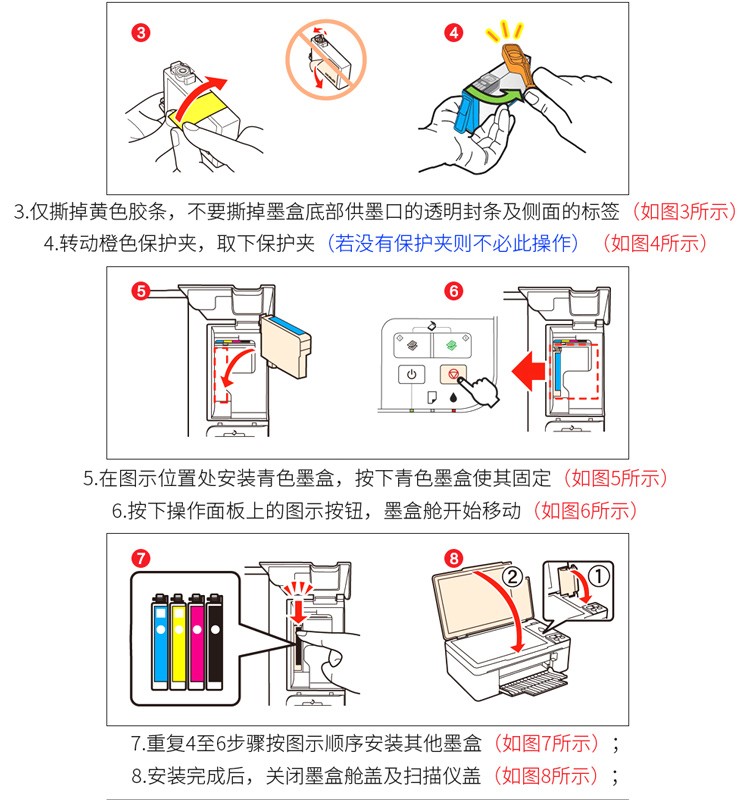 3

4

3.仅撕掉黄色胶条，不要撕掉墨盒底部供墨口的透明封条及侧面的标签（如图3所示）
4.转动橙色保护夹，取下保护夹（若没有保护夹则不必此操作）（如图4所示）

5

6

5.在图示位置处安装青色墨盒，按下青色墨盒使其固定（如图5所示）
6.按下操作面板上的图示按钮，墨盒舱开始移动（如图6所示）

7

8

②

①

7.重复4至6步骤按图示顺序安装其他墨盒（如图7所示）；
8.安装完成后，关闭墨盒舱盖及扫描仪盖（如图8所示）；