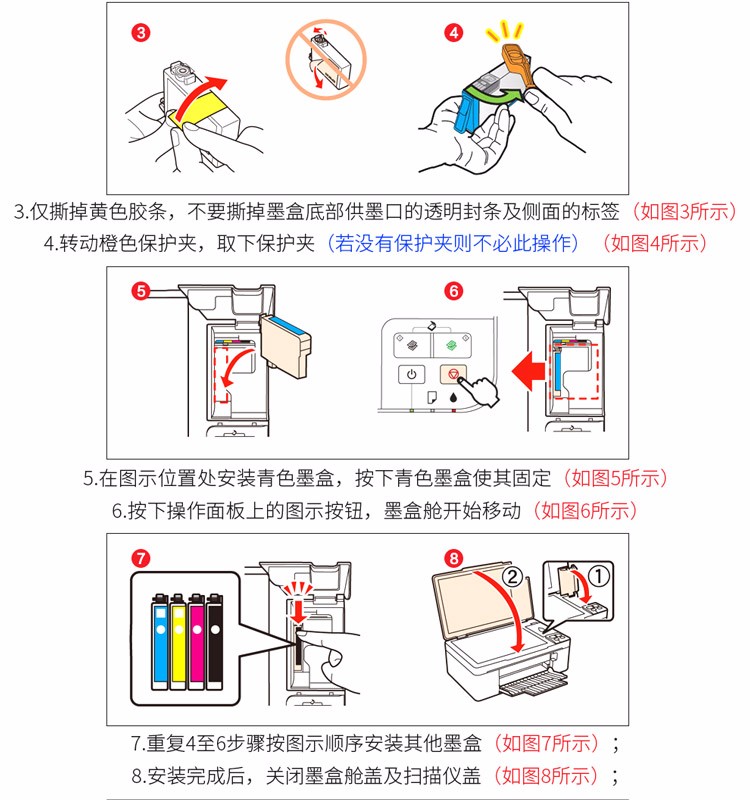 3

4

3.仅撕掉黄色胶条，不要撕掉墨盒底部供墨口的透明封条及侧面的标签（如图3所示）
4.转动橙色保护夹，取下保护夹（若没有保护夹则不必此操作）（如图4所示）

5

6

5.在图示位置处安装青色墨盒，按下青色墨盒使其固定（如图5所示）
6.按下操作面板上的图示按钮，墨盒舱开始移动（如图6所示）

7

8

②

①

7.重复4至6步骤按图示顺序安装其他墨盒（如图7所示）；
8.安装完成后，关闭墨盒舱盖及扫描仪盖（如图8所示）；