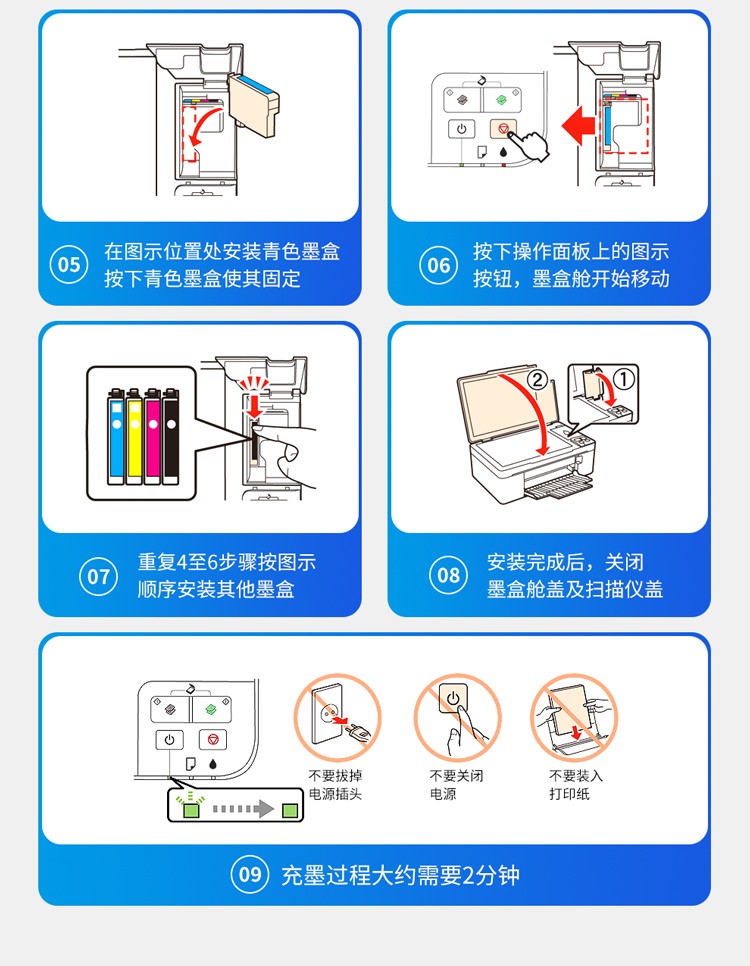 05 在图示位置处安装青色墨盒 按下青色墨盒使其固定

06 按下操作面板上的图示按钮，墨盒舱开始移动

07 重复4至6步骤按图示顺序安装其他墨盒

②
①

08 安装完成后，关闭墨盒舱盖及扫描仪盖

不要拔掉电源插头

不要关闭电源

不要装入打印纸

09 充墨过程大约需要2分钟