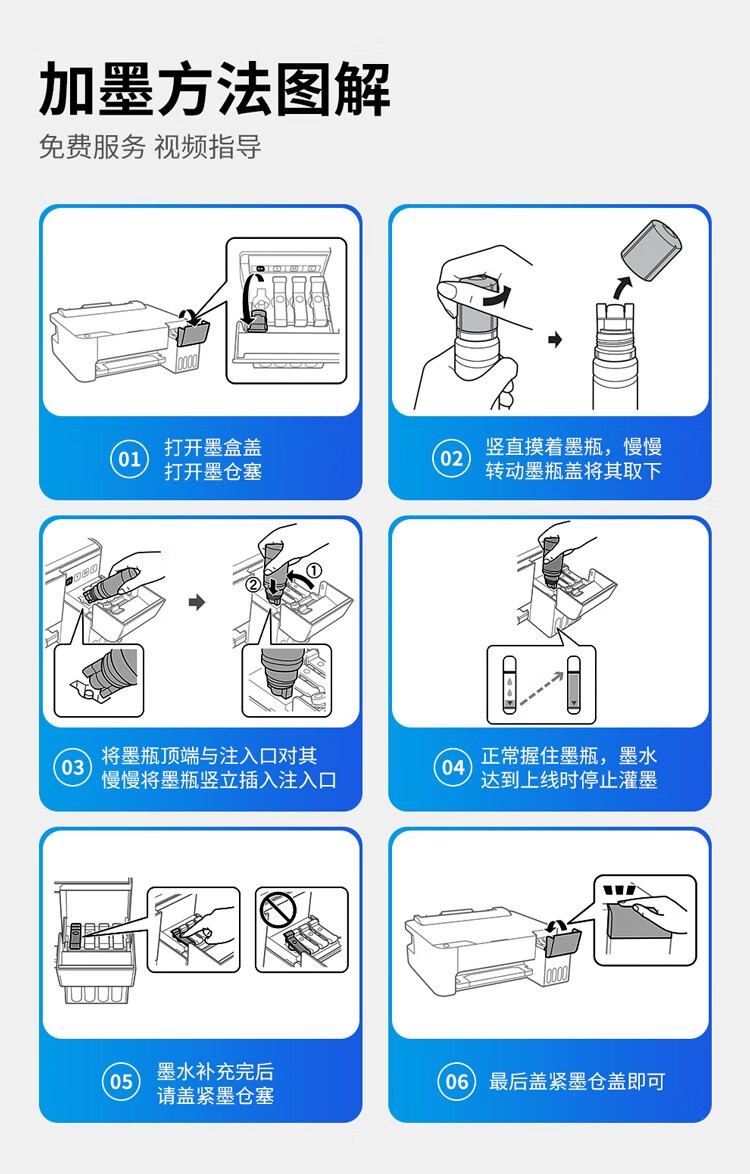 加墨方法图解

免费服务 视频指导

01 打开墨盒盖
打开墨仓塞

02 竖直摸着墨瓶，慢慢
转动墨瓶盖将其取下

② ①

03 将墨瓶顶端与注入口对其
慢慢将墨瓶竖立插入注入口

04 正常握住墨瓶，墨水
达到上线时停止灌墨

05 墨水补充完后
请盖紧墨仓塞

06 最后盖紧墨仓盖即可